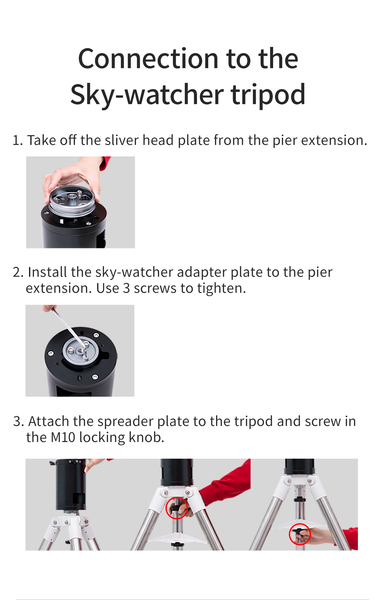 Connection to the Sky-watcher tripod

1. Take off the sliver head plate from the pier extension.

2. Install the sky-watcher adapter plate to the pier extension. Use 3 screws to tighten.

3. Attach the spreader plate to the tripod and screw in the M10 locking knob.